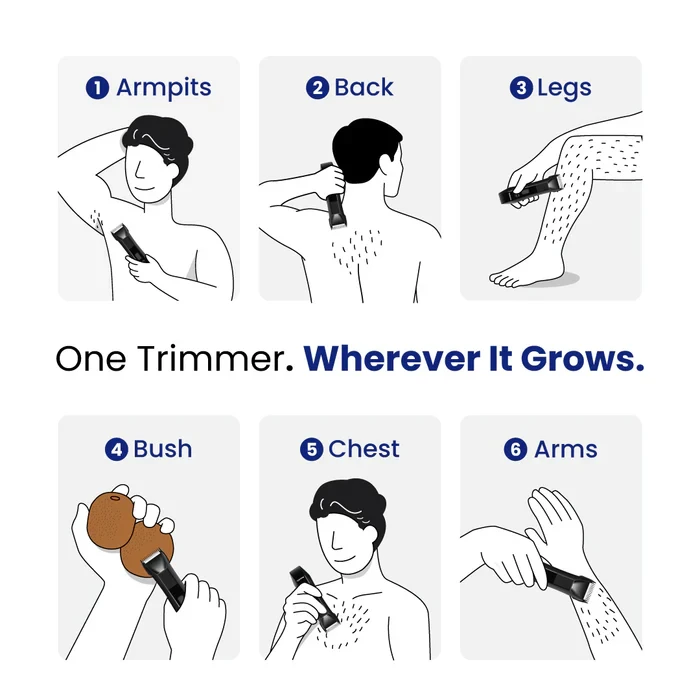 1 Armpits

2 Back

3 Legs

One Trimmer. Wherever It Grows.

4 Bush

5 Chest

6 Arms