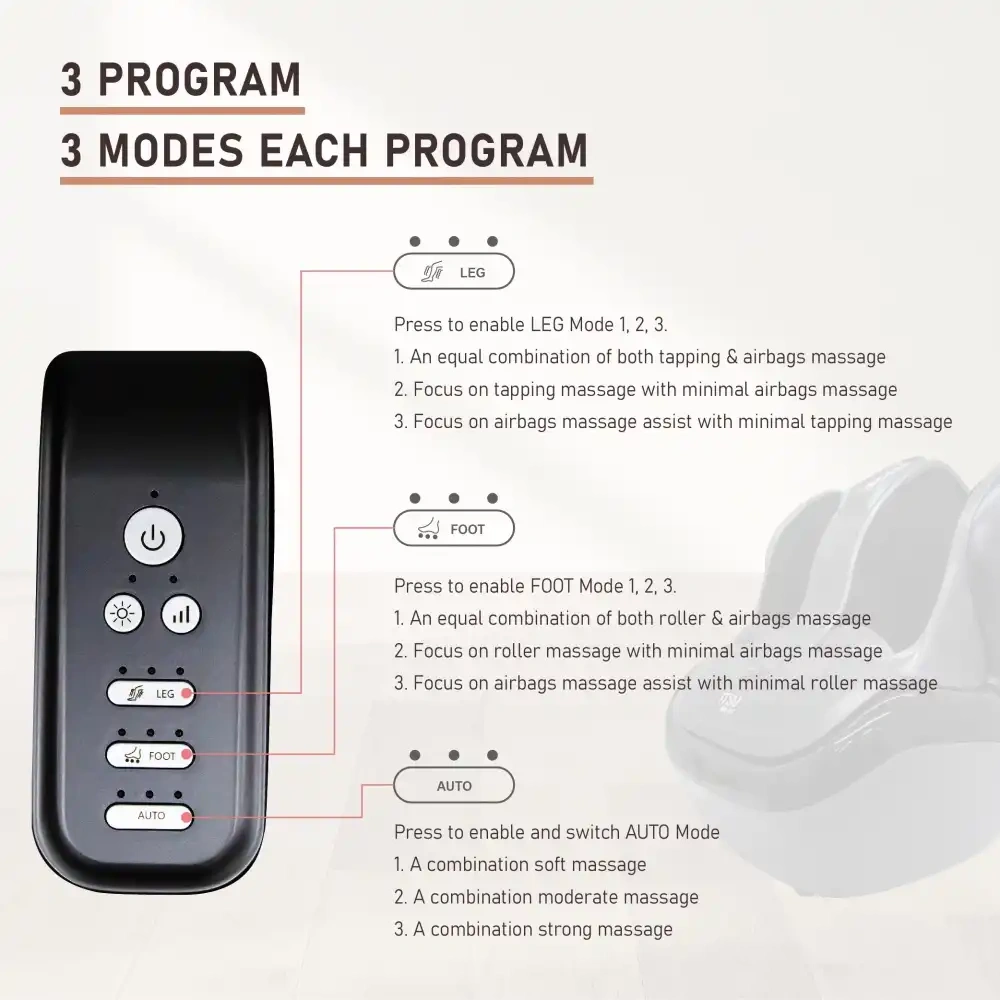 3 PROGRAM
3 MODES EACH PROGRAM

LEG

Press to enable LEG Mode 1, 2, 3.
1. An equal combination of both tapping & airbags massage
2. Focus on tapping massage with minimal airbags massage
3. Focus on airbags massage assist with minimal tapping massage

FOOT

Press to enable FOOT Mode 1, 2, 3.
1. An equal combination of both roller & airbags massage
2. Focus on roller massage with minimal airbags massage
3. Focus on airbags massage assist with minimal roller massage

AUTO

Press to enable and switch AUTO Mode
1. A combination soft massage
2. A combination moderate massage
3. A combination strong massage

LEG
FOOT
AUTO